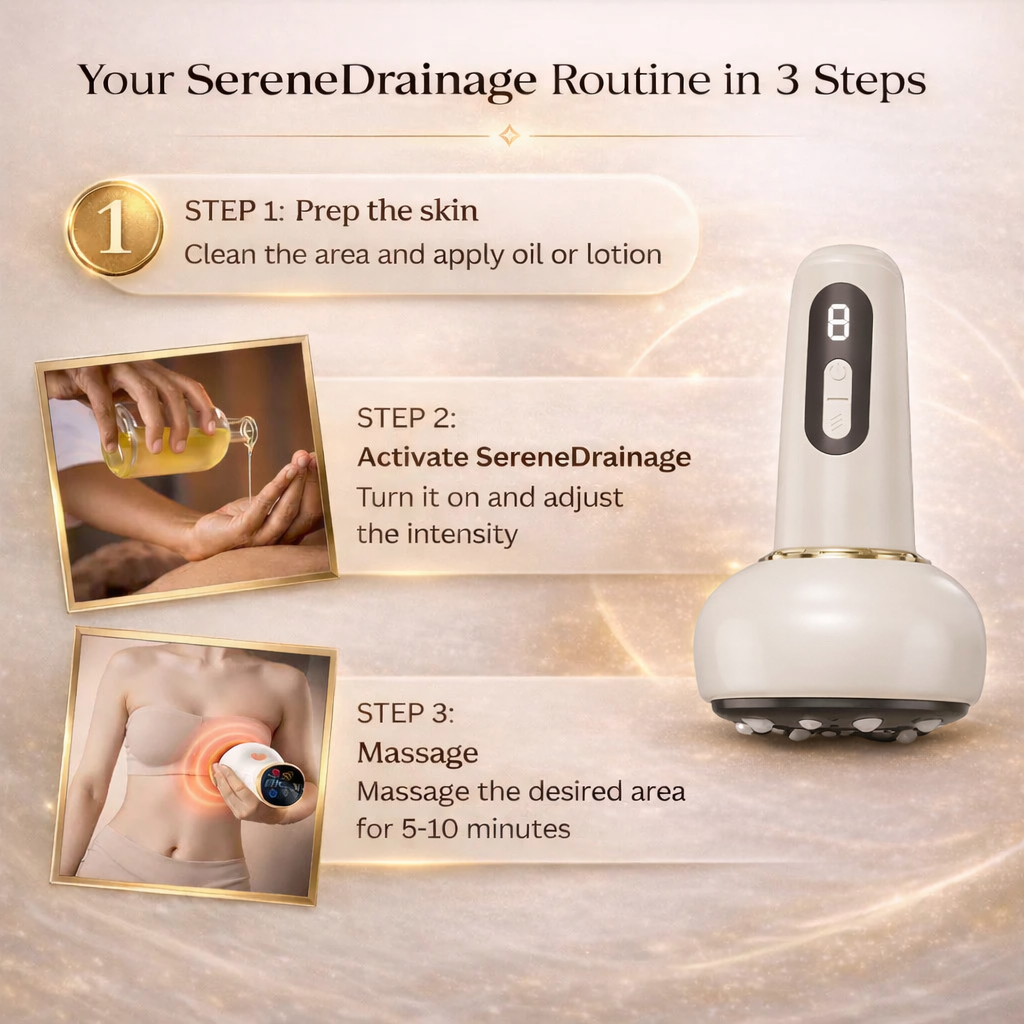 Your SereneDrainage Routine in 3 Steps

1

STEP 1: Prep the skin
Clean the area and apply oil or lotion

STEP 2:
Activate SereneDrainage
Turn it on and adjust the intensity

STEP 3:
Massage
Massage the desired area for 5-10 minutes

8